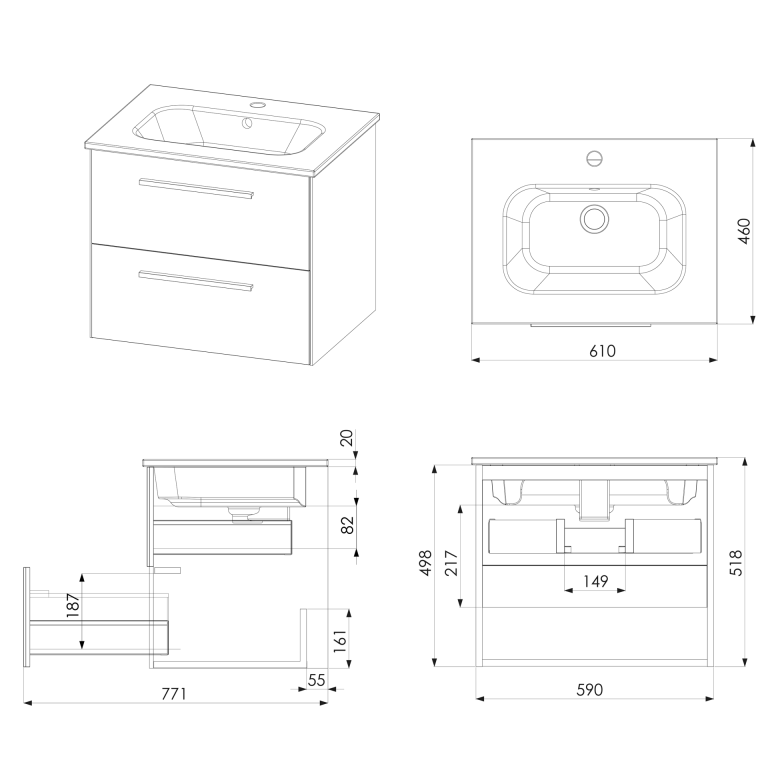 460

610

20

82

187

161

55

771

498

217

149

518

590